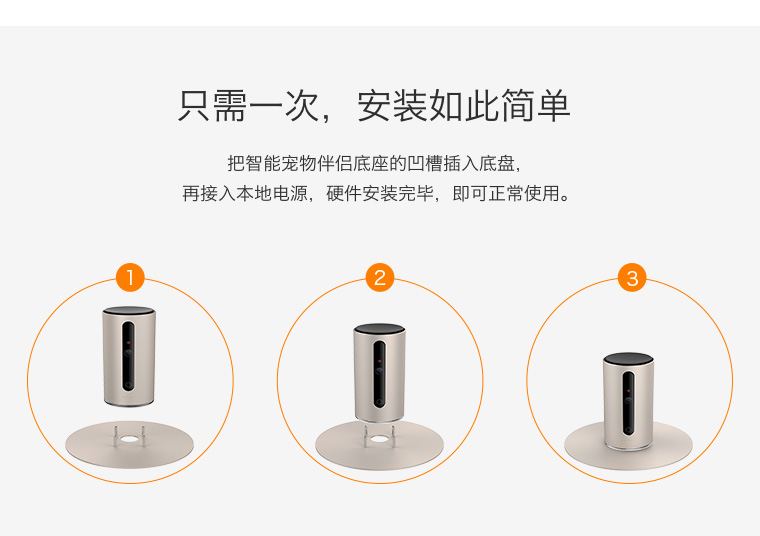 只需一次，安装如此简单

把智能宠物伴侣底座的凹槽插入底盘，
再接入本地电源，硬件安装完毕，即可正常使用。

1

2

3